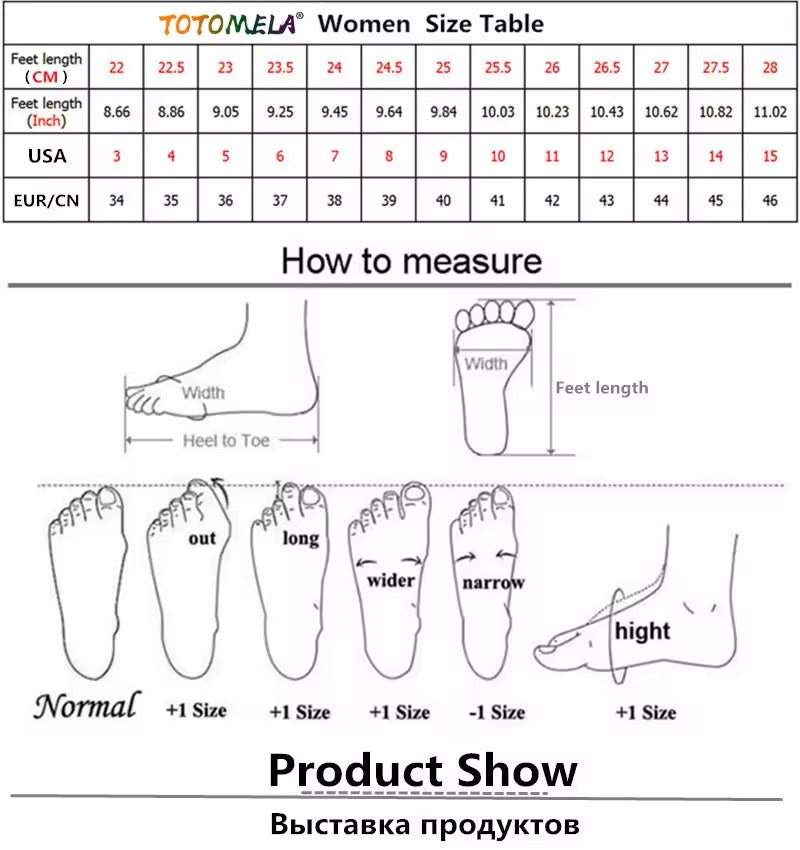 TOTOMELA® Women Size Table

| Feet length (CM) | 22 | 22.5 | 23 | 23.5 | 24 | 24.5 | 25 | 25.5 | 26 | 26.5 | 27 | 27.5 | 28 |
|---|---|---|---|---|---|---|---|---|---|---|---|---|---|
| Feet length (Inch) | 8.66 | 8.86 | 9.05 | 9.25 | 9.45 | 9.64 | 9.84 | 10.03 | 10.23 | 10.43 | 10.62 | 10.82 | 11.02 |
| USA | 3 | 4 | 5 | 6 | 7 | 8 | 9 | 10 | 11 | 12 | 13 | 14 | 15 |
| EUR/CN | 34 | 35 | 36 | 37 | 38 | 39 | 40 | 41 | 42 | 43 | 44 | 45 | 46 |

How to measure

Width
Heel to Toe
Width
Feet length

out
long
wider
narrow
hight

Normal
+1 Size
+1 Size
+1 Size
-1 Size
+1 Size

Product Show

Выставка продуктов