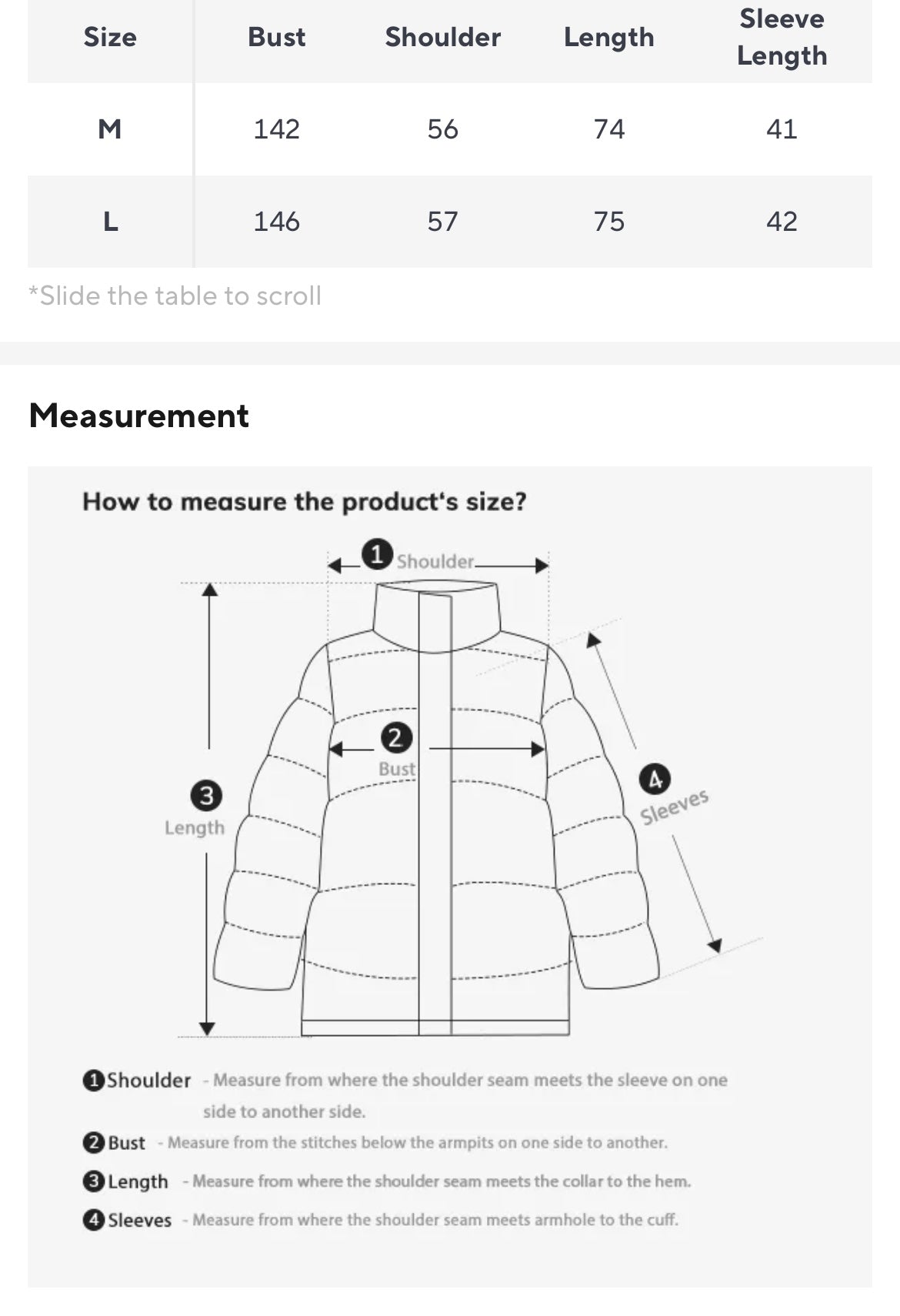 | Size | Bust | Shoulder | Length | Sleeve Length |
|---|---|---|---|---|
| M | 142 | 56 | 74 | 41 |
| L | 146 | 57 | 75 | 42 |

*Slide the table to scroll

Measurement

How to measure the product's size?

1 Shoulder

2 Bust

3 Length

4 Sleeves

1 Shoulder - Measure from where the shoulder seam meets the sleeve on one side to another side.

2 Bust - Measure from the stitches below the armpits on one side to another.

3 Length - Measure from where the shoulder seam meets the collar to the hem.

4 Sleeves - Measure from where the shoulder seam meets armhole to the cuff.