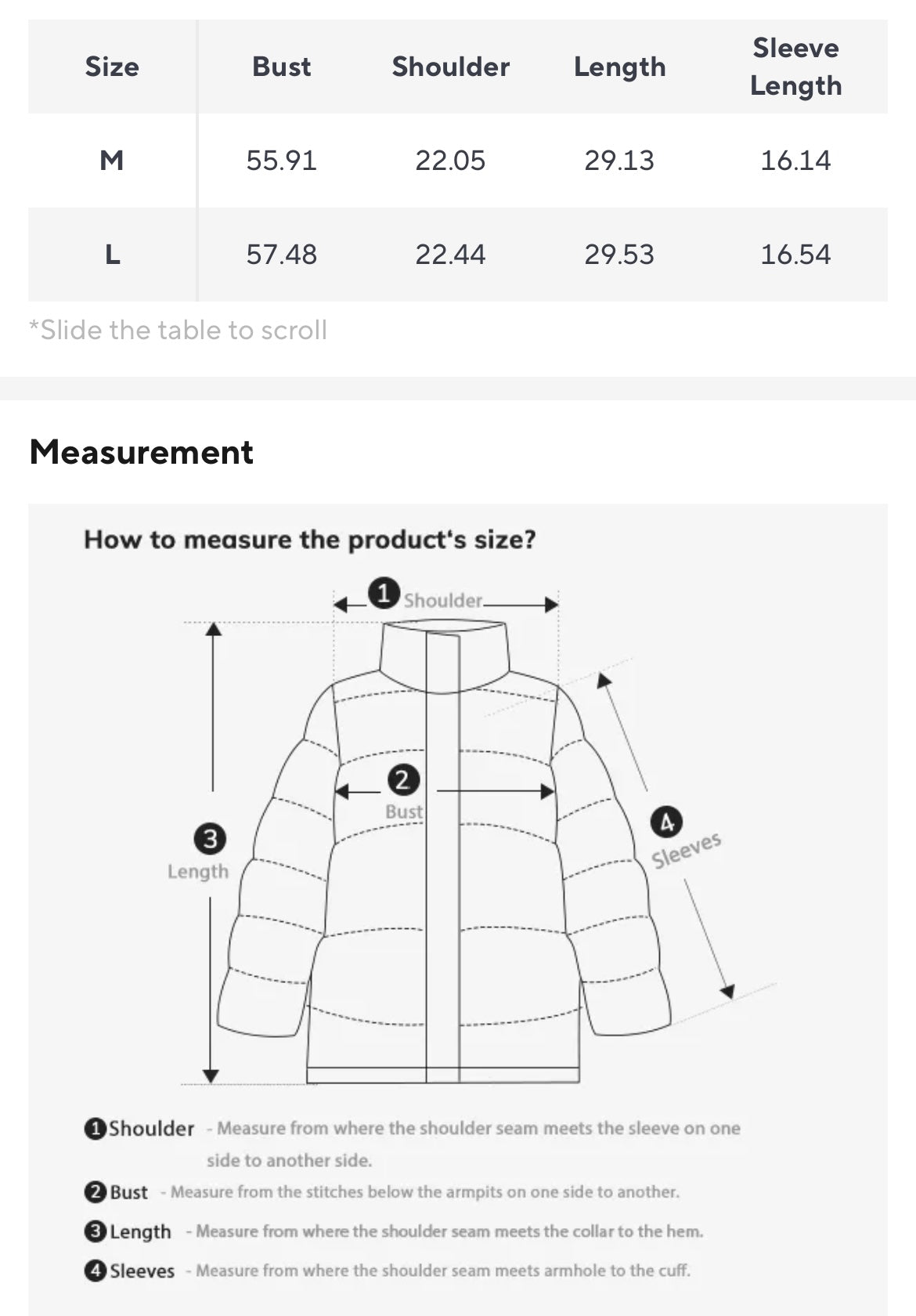 | Size | Bust | Shoulder | Length | Sleeve Length |
|---|---|---|---|---|
| M | 55.91 | 22.05 | 29.13 | 16.14 |
| L | 57.48 | 22.44 | 29.53 | 16.54 |

*Slide the table to scroll

Measurement

How to measure the product's size?

1 Shoulder

2 Bust

3 Length

4 Sleeves

1 Shoulder - Measure from where the shoulder seam meets the sleeve on one side to another side.

2 Bust - Measure from the stitches below the armpits on one side to another.

3 Length - Measure from where the shoulder seam meets the collar to the hem.

4 Sleeves - Measure from where the shoulder seam meets armhole to the cuff.